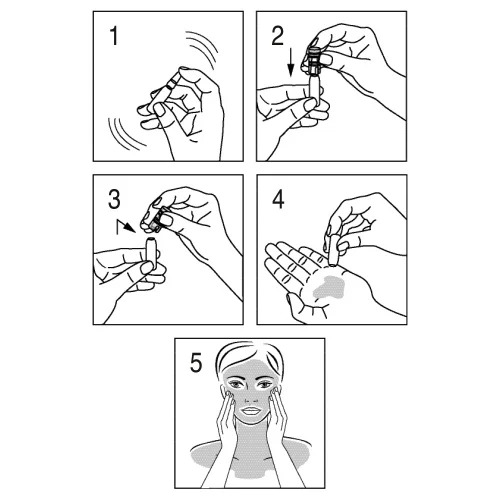 1

2

3

4

5